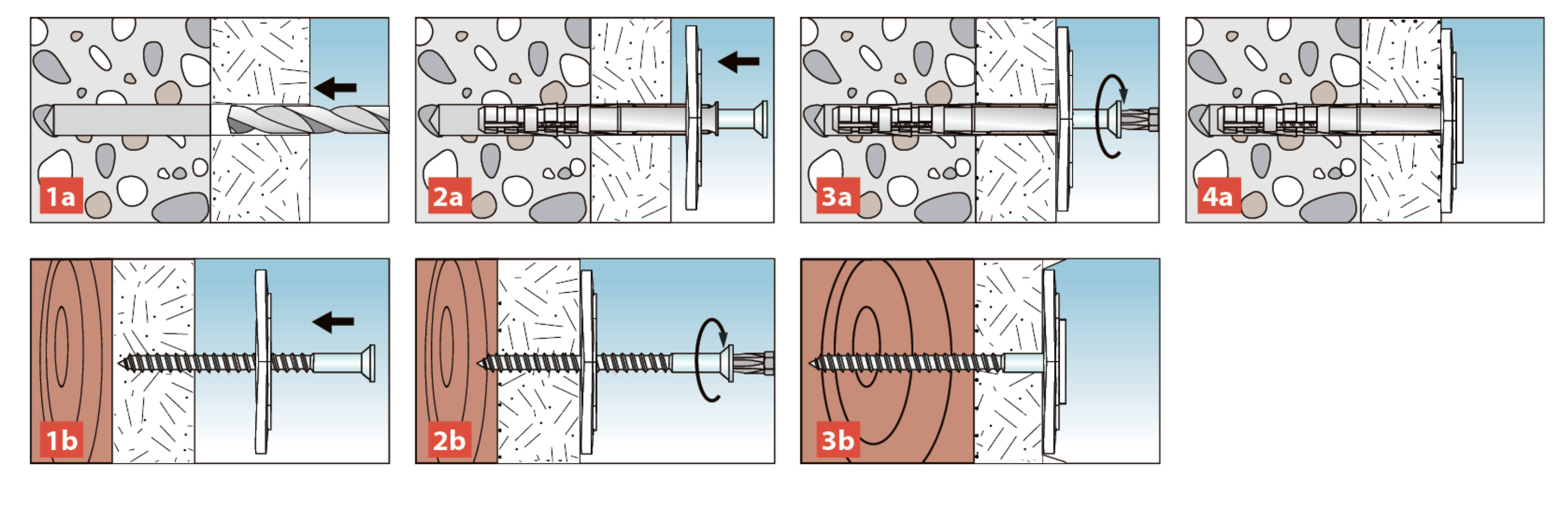 1a

2a

3a

4a

1b

2b

3b